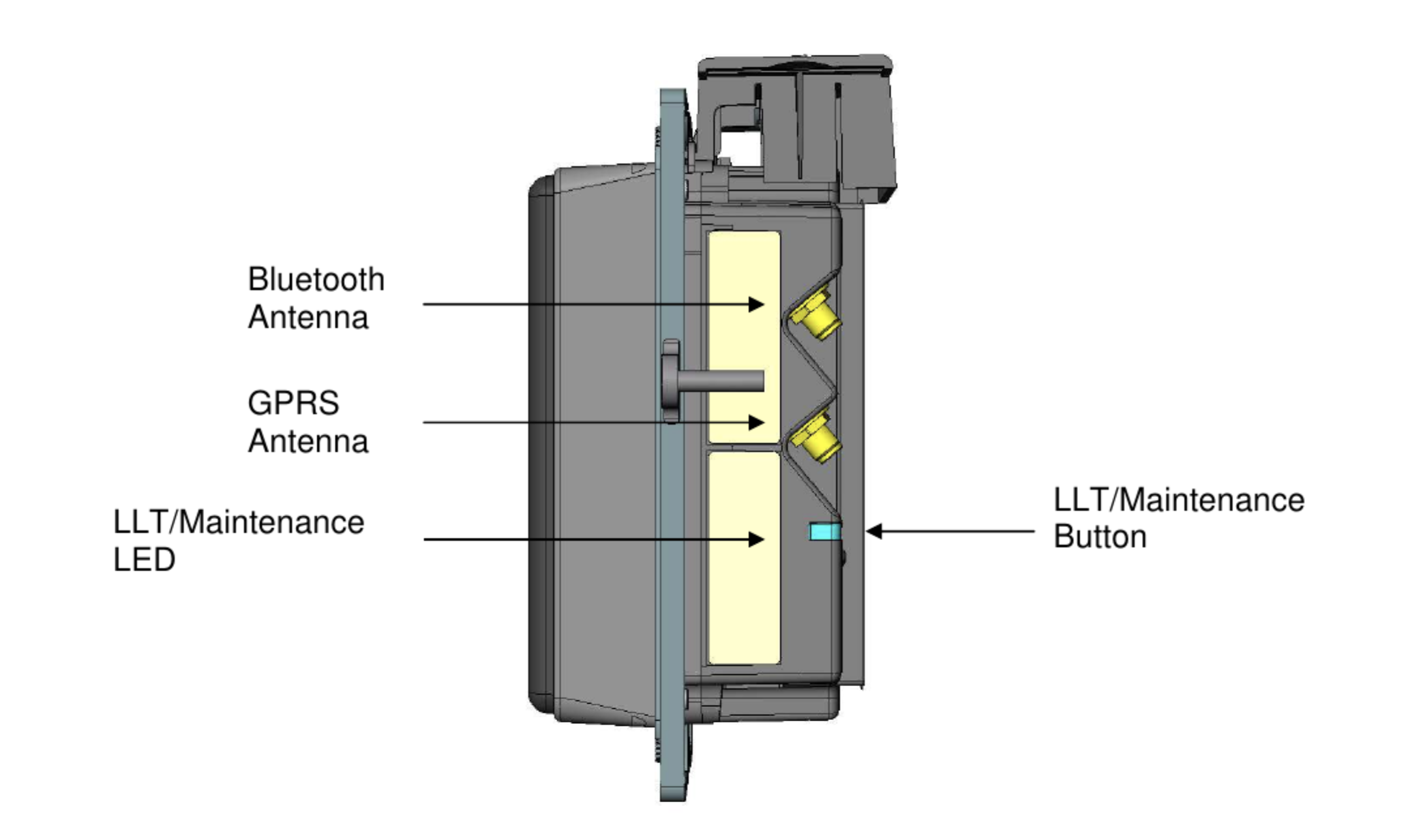 Bluetooth Antenna

GPRS Antenna

LLT/Maintenance LED

LLT/Maintenance Button